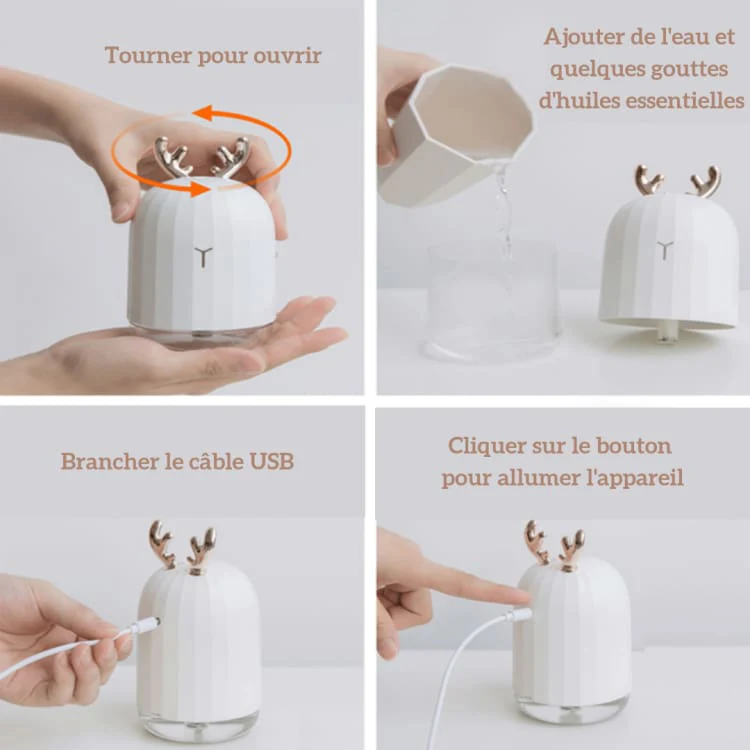 Tourner pour ouvrir

Ajouter de l'eau et quelques gouttes d'huiles essentielles

Brancher le câble USB

Cliquer sur le bouton pour allumer l'appareil