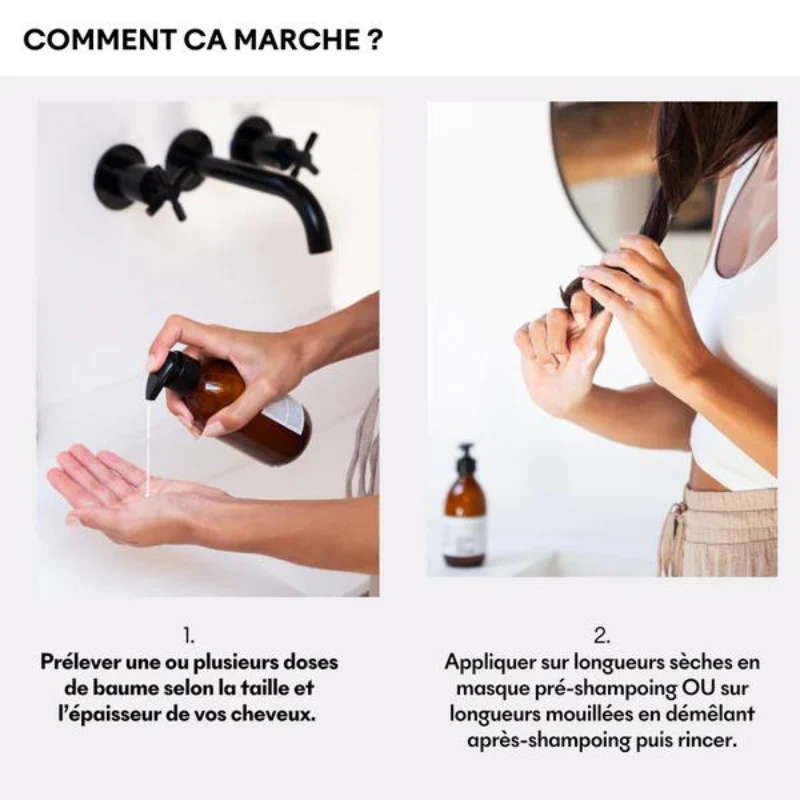 COMMENT CA MARCHE ?

1.
Prélever une ou plusieurs doses de baume selon la taille et l'épaisseur de vos cheveux.

2.
Appliquer sur longueurs sèches en masque pré-shampoing OU sur longueurs mouillées en démêlant après-shampoing puis rincer.